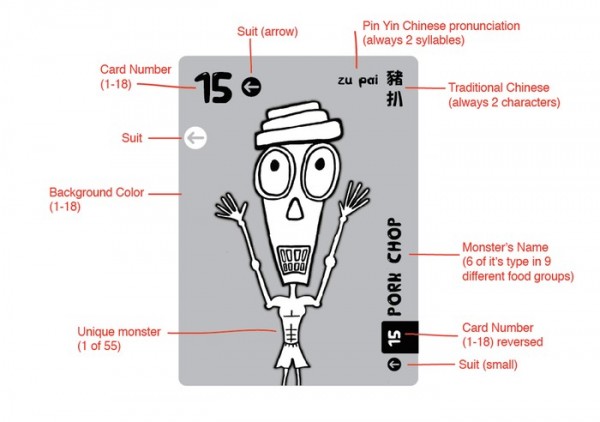 Suit (arrow)

Pin Yin Chinese pronunciation (always 2 syllables)

Card Number (1-18)

15

zu pai 豬扒

Traditional Chinese (always 2 characters)

Suit

Background Color (1-18)

PORK CHOP

Monster's Name (6 of it's type in 9 different food groups)

Unique monster (1 of 55)

15

Card Number (1-18) reversed

Suit (small)